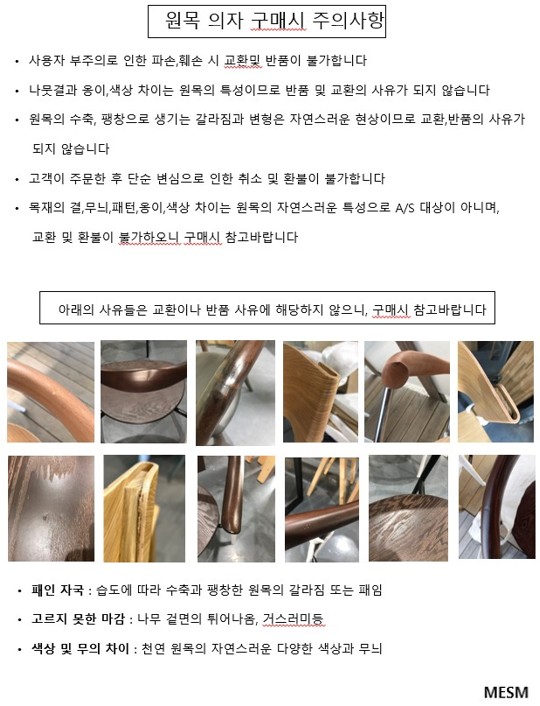 원목 의자 구매시 주의사항

• 사용자 부주의로 인한 파손,훼손 시 교환및 반품이 불가합니다

• 나뭇결과 옹이,색상 차이는 원목의 특성이므로 반품 및 교환의 사유가 되지 않습니다

• 원목의 수축, 팽창으로 생기는 갈라짐과 변형은 자연스러운 현상이므로 교환,반품의 사유가 되지 않습니다

• 고객이 주문한 후 단순 변심으로 인한 취소 및 환불이 불가합니다

• 목재의 결,무늬,패턴,옹이,색상 차이는 원목의 자연스러운 특성으로 A/S 대상이 아니며, 교환 및 환불이 불가하오니 구매시 참고바랍니다

아래의 사유들은 교환이나 반품 사유에 해당하지 않으니, 구매시 참고바랍니다

• 패인 자국 : 습도에 따라 수축과 팽창한 원목의 갈라짐 또는 패임

• 고르지 못한 마감 : 나무 겉면의 튀어나옴, 거스러미등

• 색상 및 무의 차이 : 천연 원목의 자연스러운 다양한 색상과 무늬

MESM